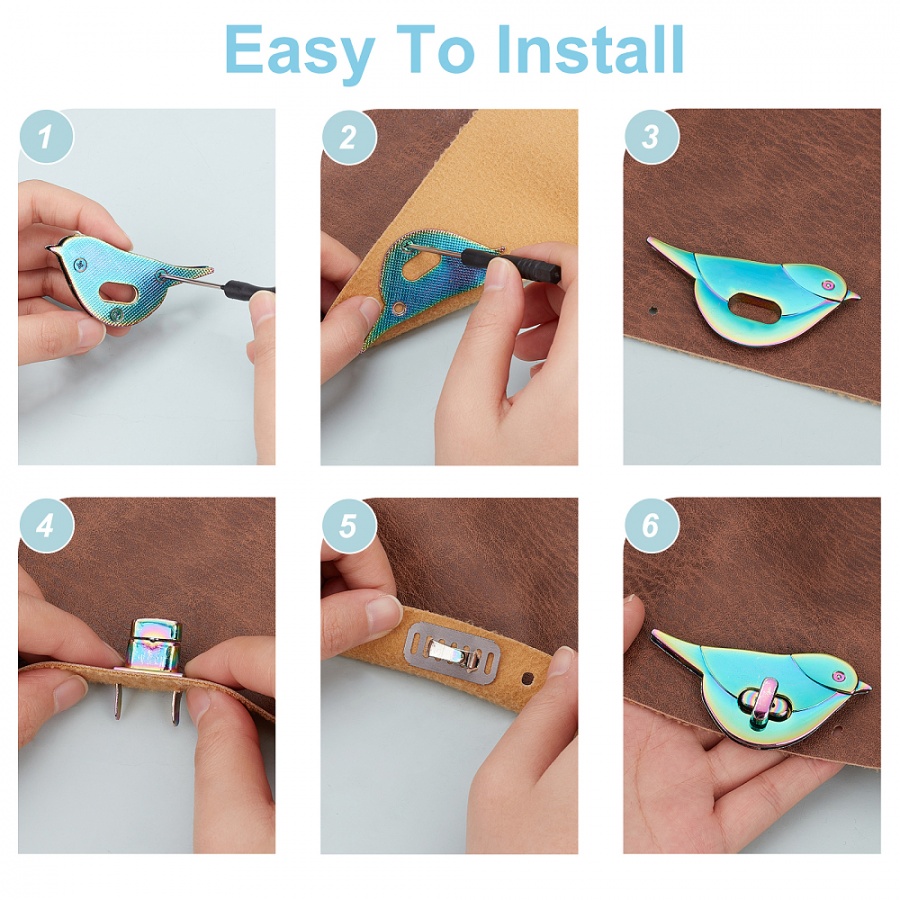 Easy To Install

1

2

3

4

5

6